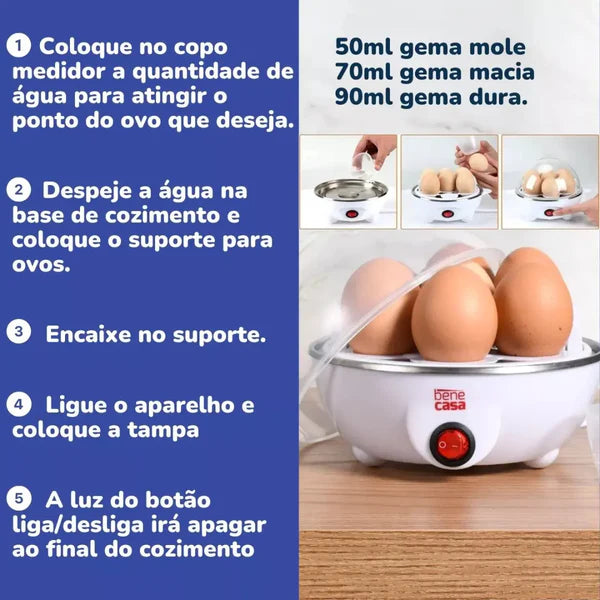 1 Coloque no copo medidor a quantidade de água para atingir o ponto do ovo que deseja.

2 Despeje a água na base de cozimento e coloque o suporte para ovos.

3 Encaixe no suporte.

4 Ligue o aparelho e coloque a tampa

5 A luz do botão liga/desliga irá apagar ao final do cozimento

50ml gema mole
70ml gema macia
90ml gema dura.

bene casa